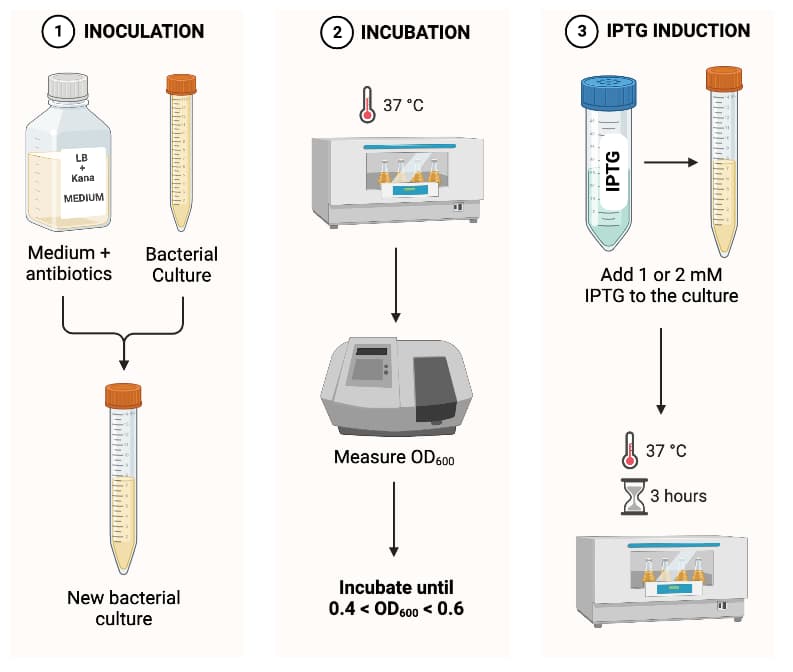 1 INOCULATION

LB + Kana MEDIUM

Medium + antibiotics

Bacterial Culture

New bacterial culture

2 INCUBATION

37 °C

Measure $OD_{600}$

Incubate until $0.4 < OD_{600} < 0.6$

3 IPTG INDUCTION

IPTG

Add 1 or 2 mM IPTG to the culture

37 °C

3 hours