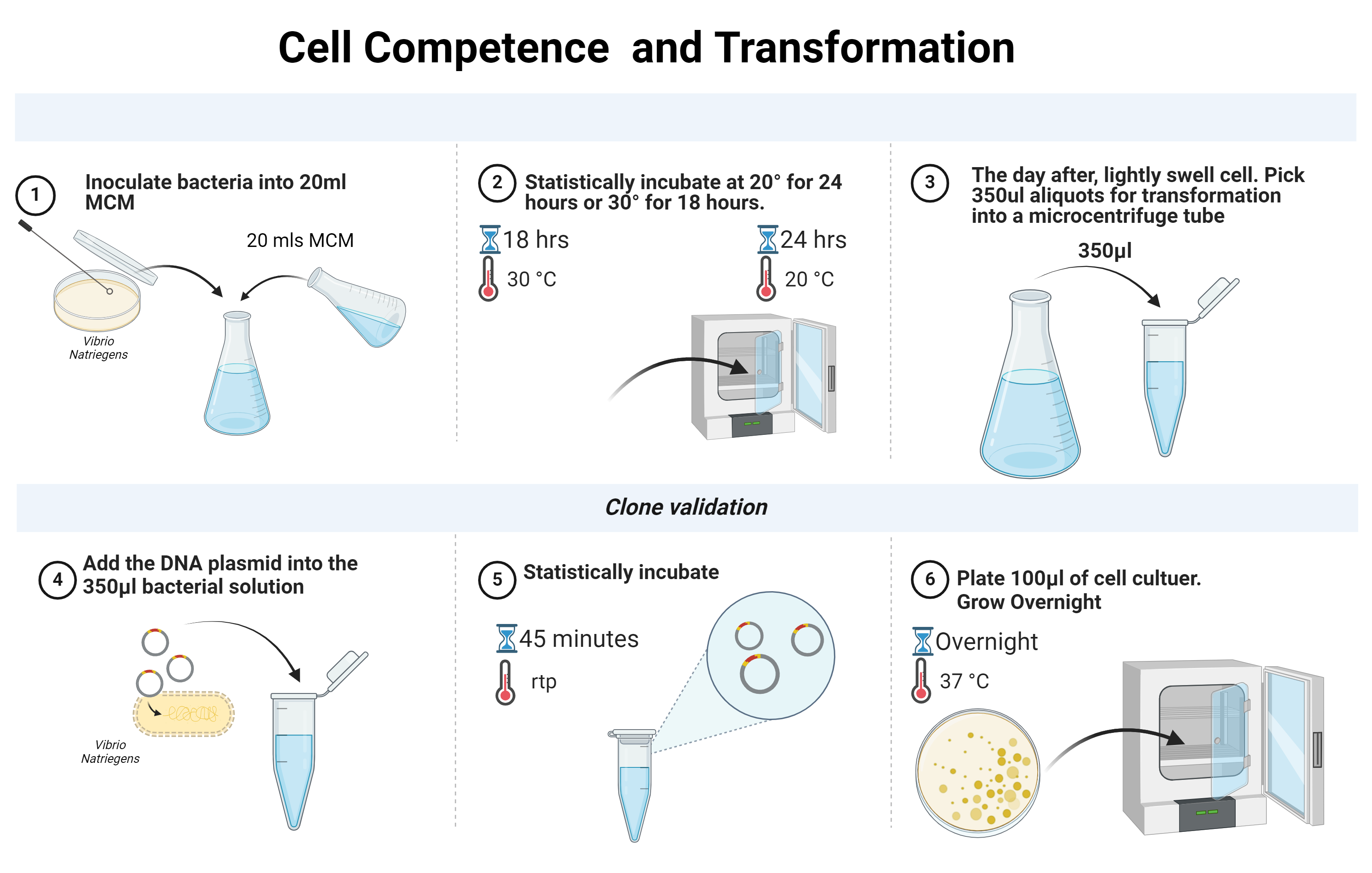 Cell Competence and Transformation

1 Inoculate bacteria into 20ml MCM

20 mls MCM

Vibrio Natriegens

2 Statistically incubate at 20° for 24 hours or 30° for 18 hours.

18 hrs

30 °C

24 hrs

20 °C

3 The day after, lightly swell cell. Pick 350ul aliquots for transformation into a microcentrifuge tube

350μl

Clone validation

4 Add the DNA plasmid into the 350μl bacterial solution

Vibrio Natriegens

5 Statistically incubate

45 minutes

rtp

6 Plate 100μl of cell cultuer. Grow Overnight

Overnight

37 °C